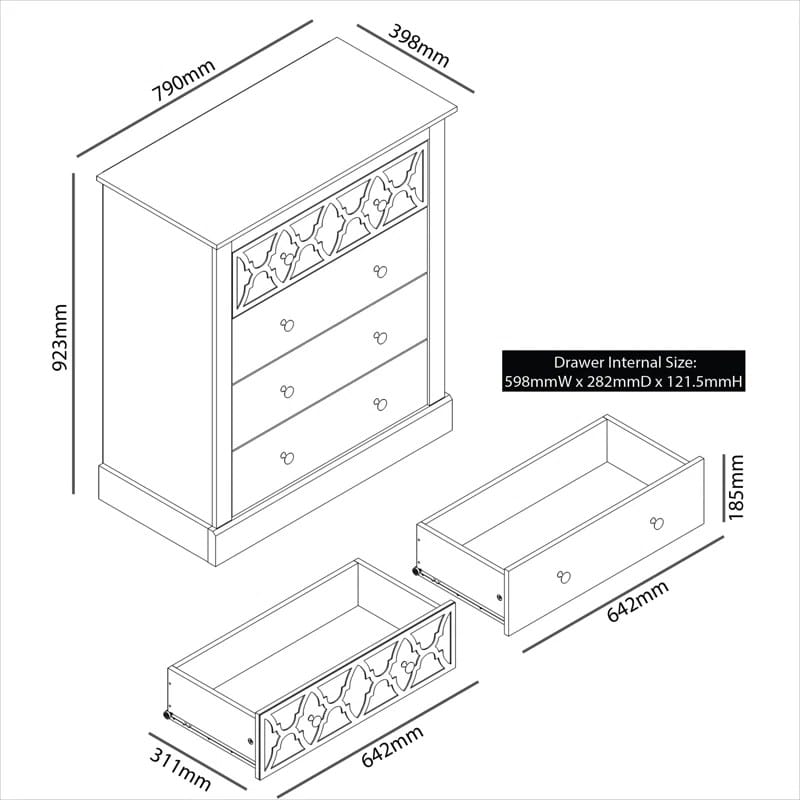 790mm

398mm

923mm

Drawer Internal Size:
598mmW x 282mmD x 121.5mmH

185mm

642mm

311mm

642mm