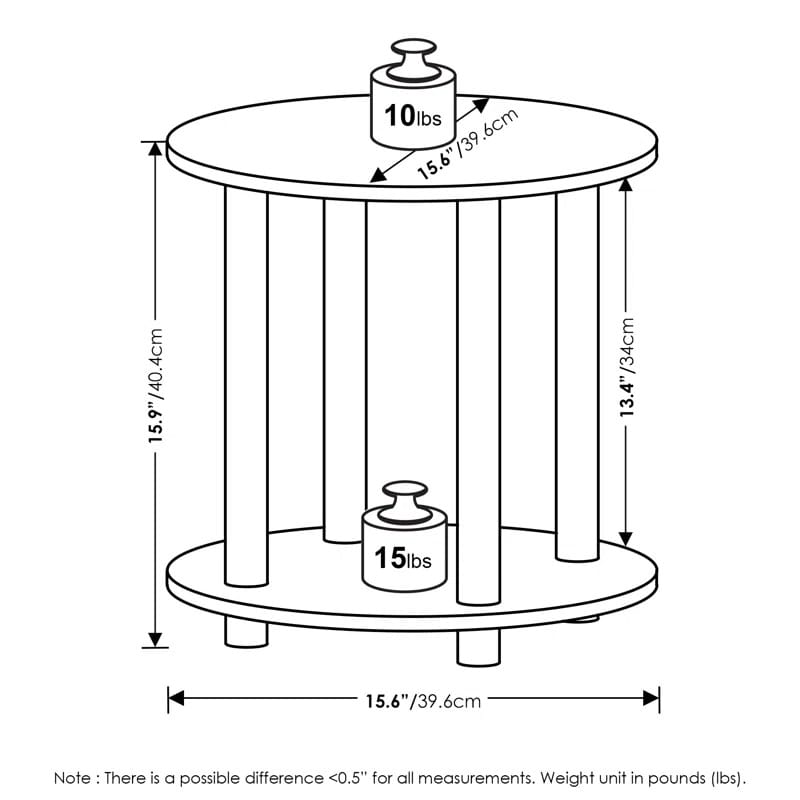 10lbs

15.6"/39.6cm

15.9"/40.4cm

13.4"/34cm

15lbs

15.6"/39.6cm

Note : There is a possible difference <0.5" for all measurements. Weight unit in pounds (lbs).