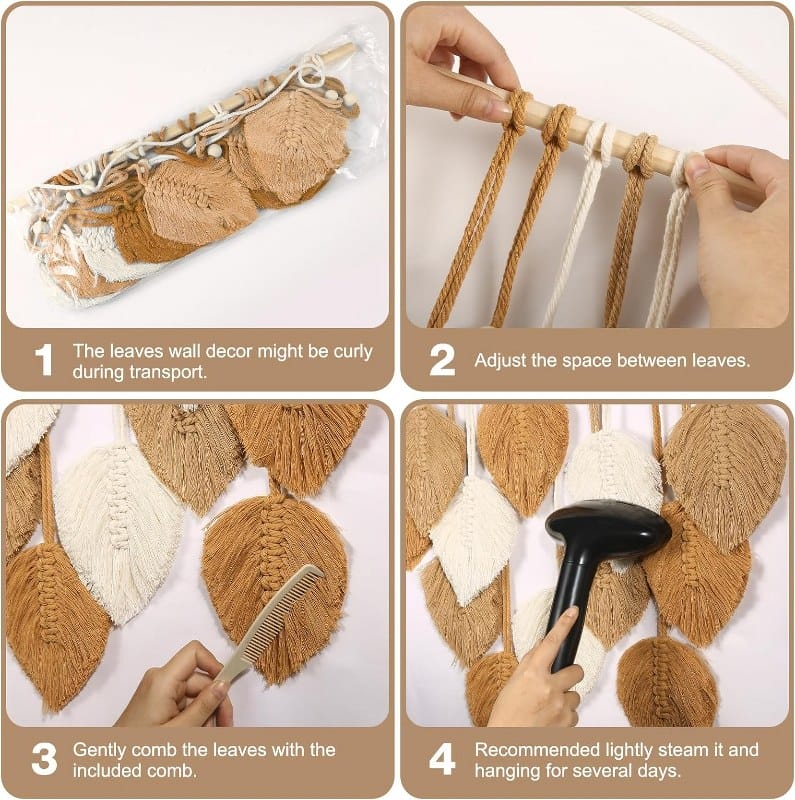 1 The leaves wall decor might be curly during transport.

2 Adjust the space between leaves.

3 Gently comb the leaves with the included comb.

4 Recommended lightly steam it and hanging for several days.