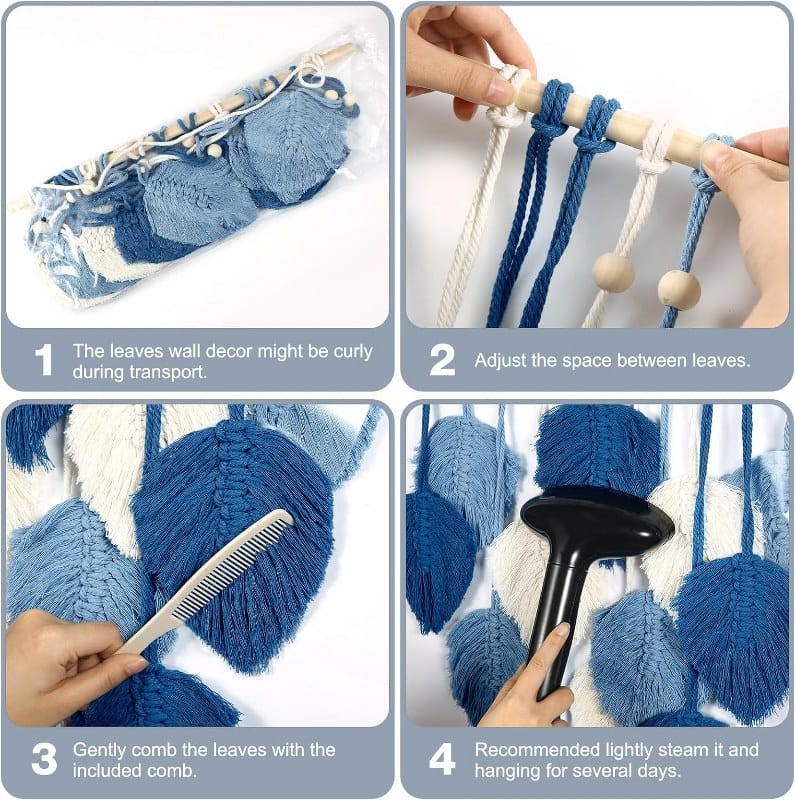 1 The leaves wall decor might be curly during transport.

2 Adjust the space between leaves.

3 Gently comb the leaves with the included comb.

4 Recommended lightly steam it and hanging for several days.