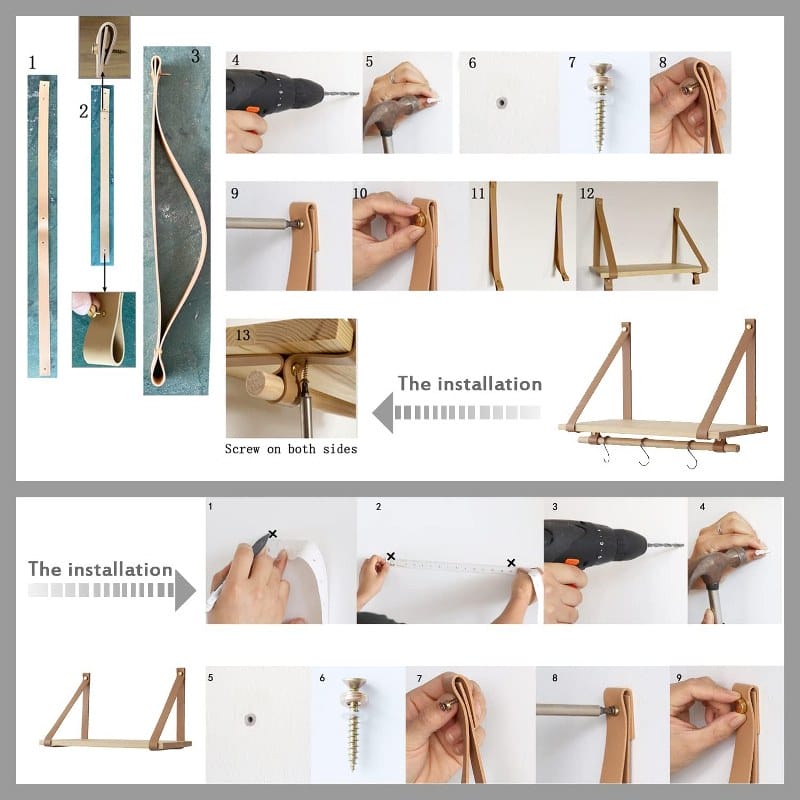 1
2
3
4
5
6
7
8
9
10
11
12
13
Screw on both sides
The installation

The installation
1
2
3
4
5
6
7
8
9